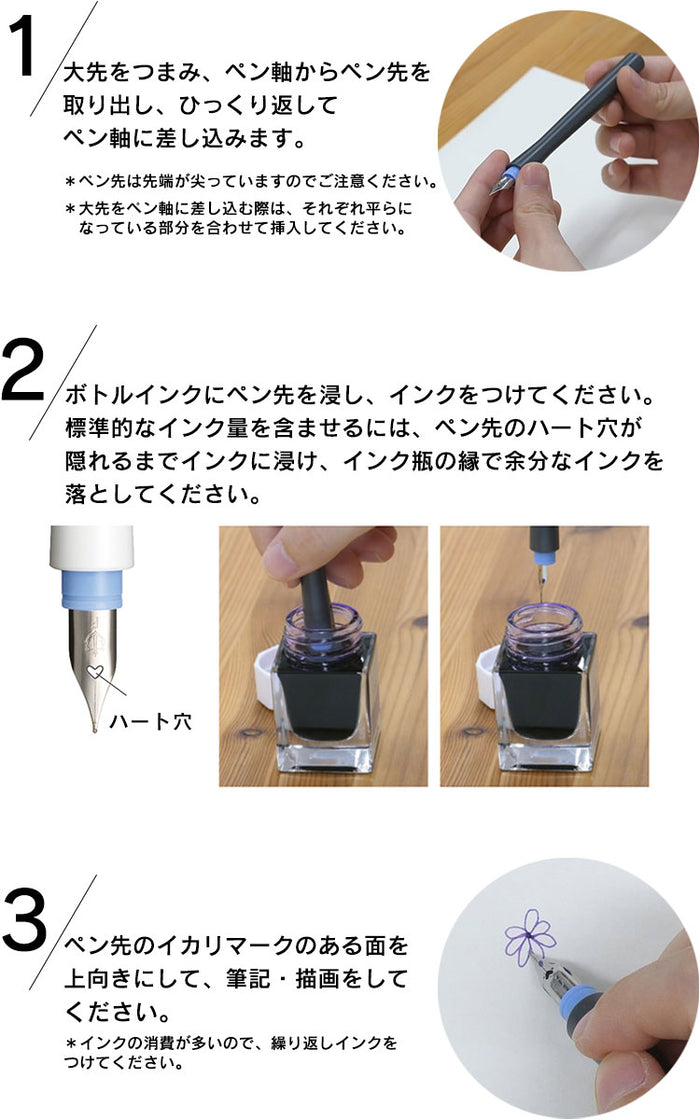 1

大先をつまみ、ペン軸からペン先を取り出し、ひっくり返してペン軸に差し込みます。

＊ペン先は先端が尖っていますのでご注意ください。

＊大先をペン軸に差し込む際は、それぞれ平らになっている部分を合わせて挿入してください。

2

ボトルインクにペン先を浸し、インクをつけてください。標準的なインク量を含ませるには、ペン先のハート穴が隠れるまでインクに浸け、インク瓶の縁で余分なインクを落としてください。

ハート穴

3

ペン先のイカリマークのある面を上向きにして、筆記・描画をしてください。

＊インクの消費が多いので、繰り返しインクをつけてください。